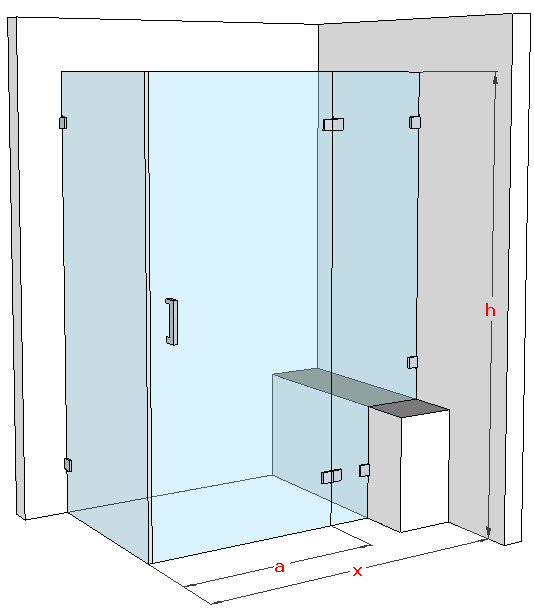 h
a
x